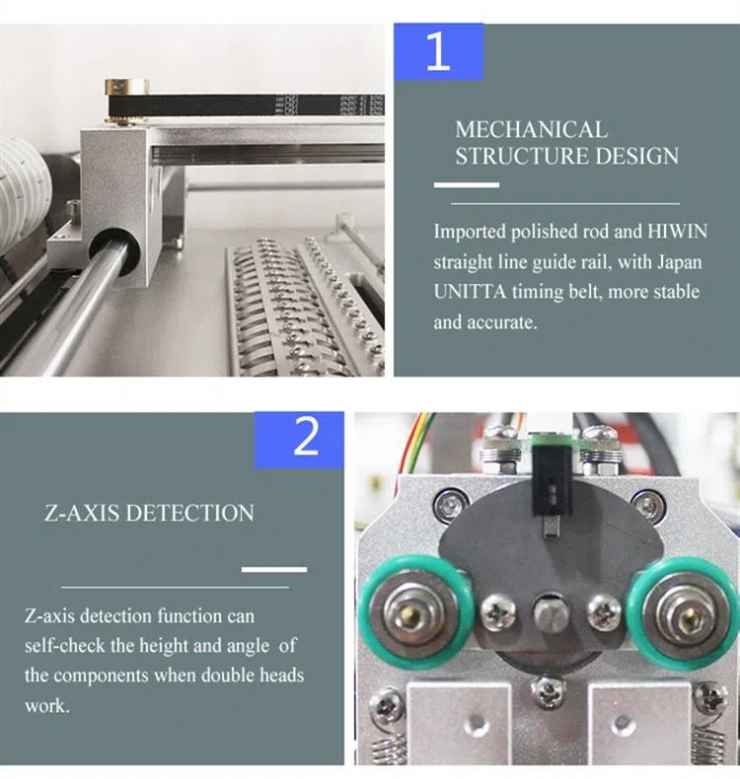 1

MECHANICAL STRUCTURE DESIGN

Imported polished rod and HIWIN straight line guide rail, with Japan UNITTA timing belt, more stable and accurate.

2

Z-AXIS DETECTION

Z-axis detection function can self-check the height and angle of the components when double heads work.