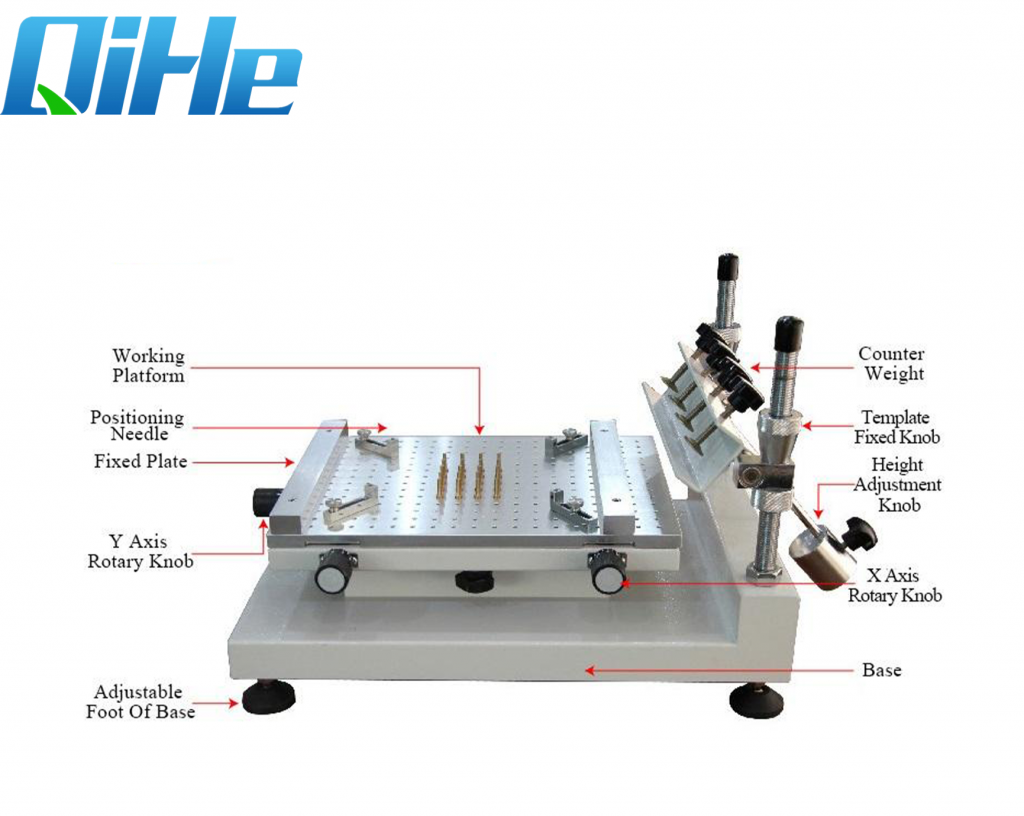 QiHe

Working Platform

Positioning Needle

Fixed Plate

Y Axis Rotary Knob

Adjustable Foot Of Base

Counter Weight

Template Fixed Knob

Height Adjustment Knob

X Axis Rotary Knob

Base